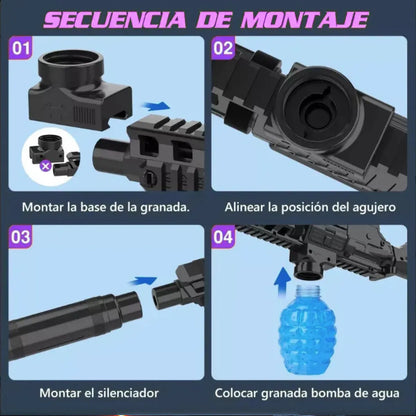 SECUENCIA DE MONTAJE

01

Montar la base de la granada.

02

Alinear la posición del agujero

03

Montar el silenciador

04

Colocar granada bomba de agua