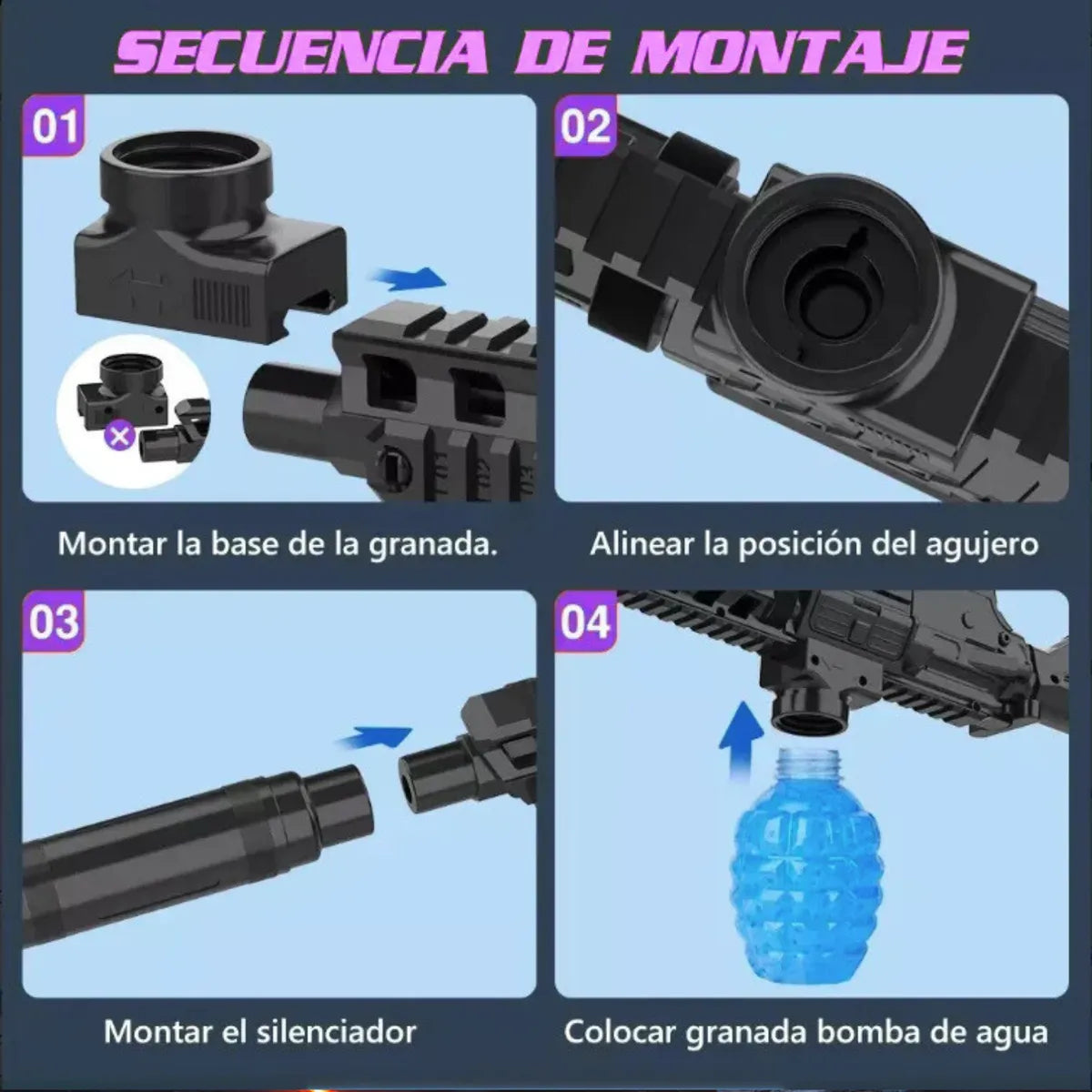 SECUENCIA DE MONTAJE

01

Montar la base de la granada.

02

Alinear la posición del agujero

03

Montar el silenciador

04

Colocar granada bomba de agua